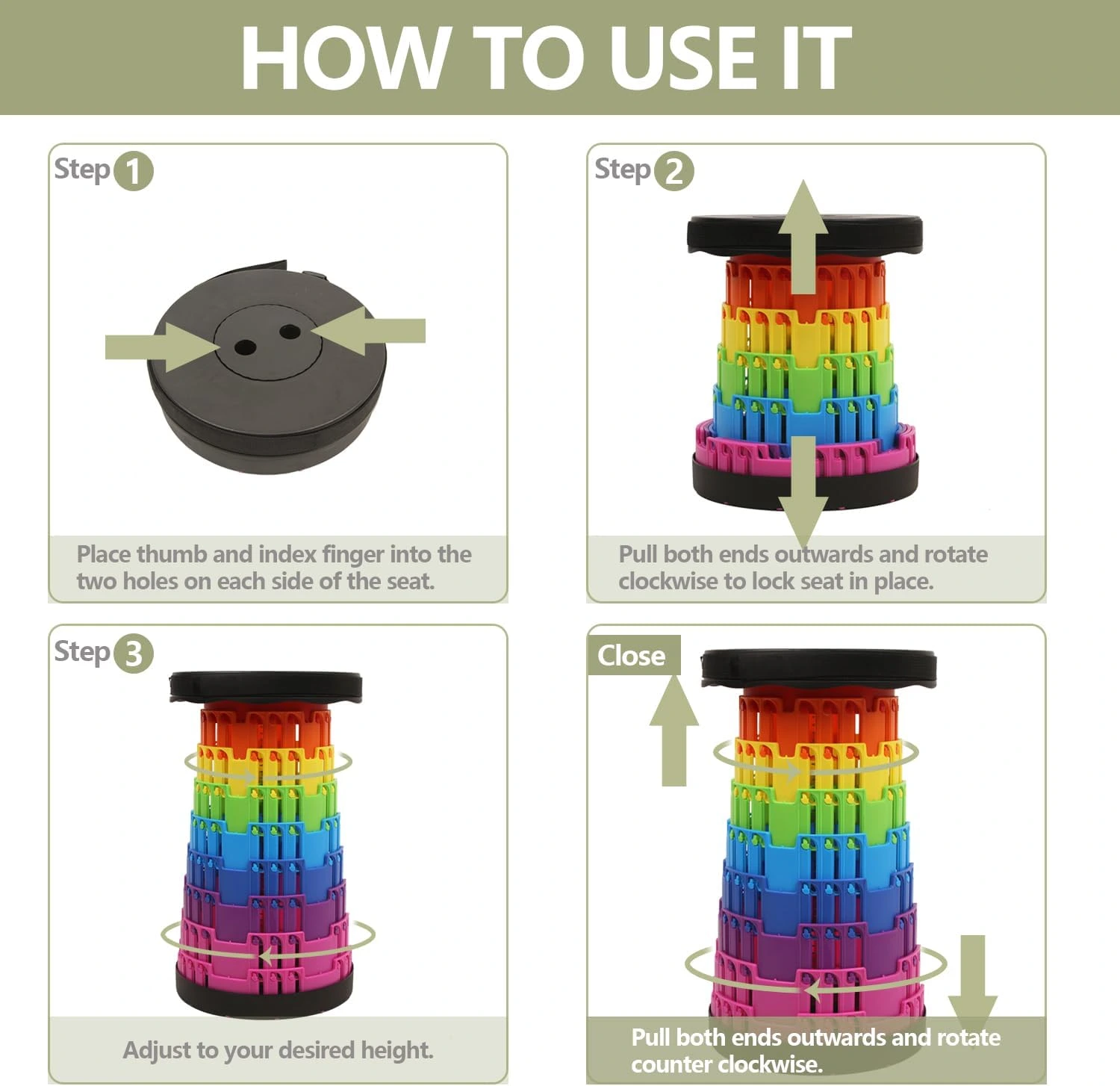 HOW TO USE IT

Step 1

Place thumb and index finger into the two holes on each side of the seat.

Step 2

Pull both ends outwards and rotate clockwise to lock seat in place.

Step 3

Adjust to your desired height.

Close

Pull both ends outwards and rotate counter clockwise.